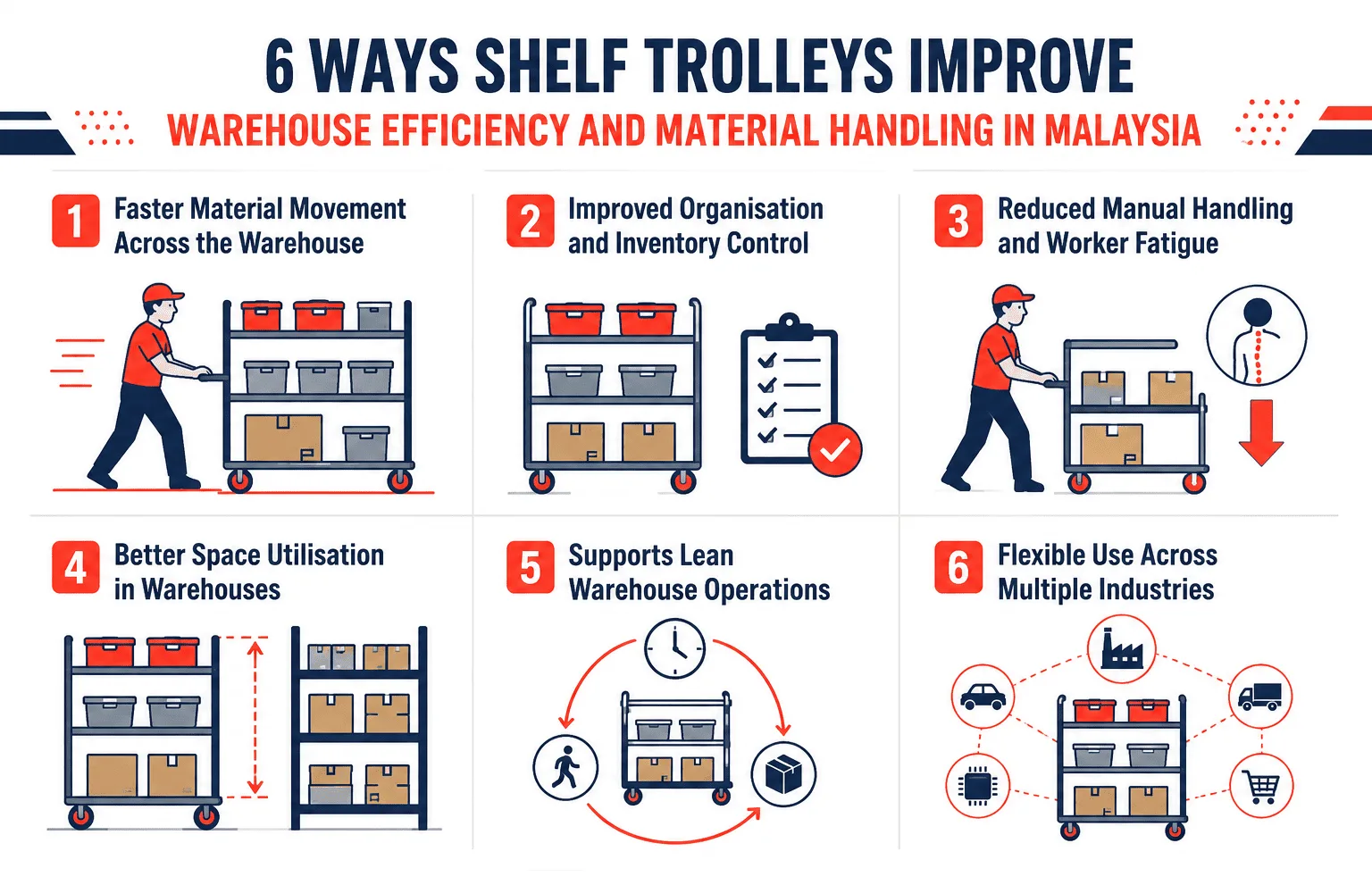 6 WAYS SHELF TROLLEYS IMPROVE

WAREHOUSE EFFICIENCY AND MATERIAL HANDLING IN MALAYSIA

1 Faster Material Movement Across the Warehouse

2 Improved Organisation and Inventory Control

3 Reduced Manual Handling and Worker Fatigue

4 Better Space Utilisation in Warehouses

5 Supports Lean Warehouse Operations

6 Flexible Use Across Multiple Industries